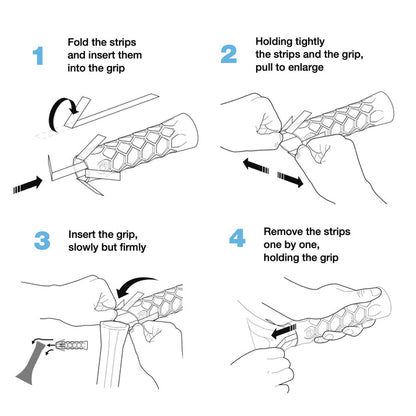 1 Fold the strips and insert them into the grip

2 Holding tightly the strips and the grip, pull to enlarge

3 Insert the grip, slowly but firmly

4 Remove the strips one by one, holding the grip