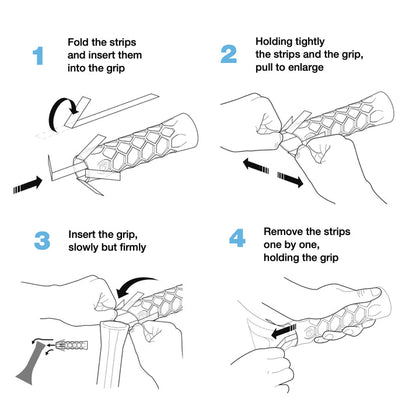 1
Fold the strips and insert them into the grip

2
Holding tightly the strips and the grip, pull to enlarge

3
Insert the grip, slowly but firmly

4
Remove the strips one by one, holding the grip