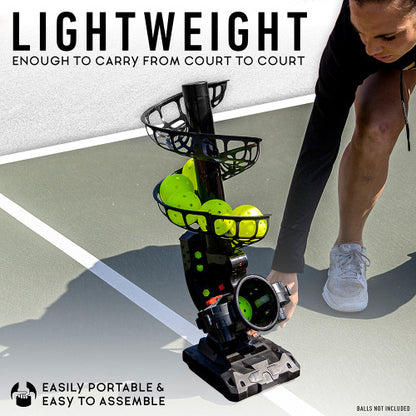 LIGHTWEIGHT
ENOUGH TO CARRY FROM COURT TO COURT

EASILY PORTABLE &
EASY TO ASSEMBLE

BALLS NOT INCLUDED