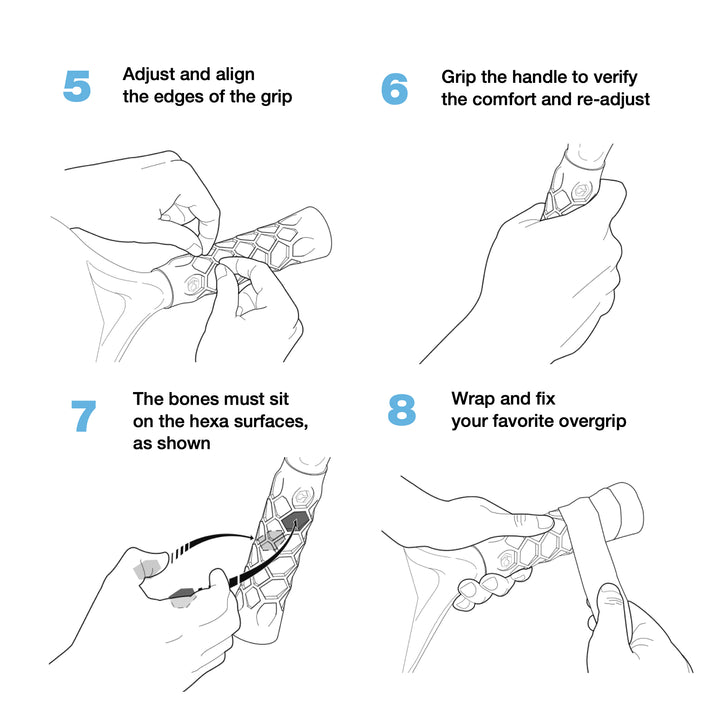 5 Adjust and align the edges of the grip

6 Grip the handle to verify the comfort and re-adjust

7 The bones must sit on the hexa surfaces, as shown

8 Wrap and fix your favorite overgrip