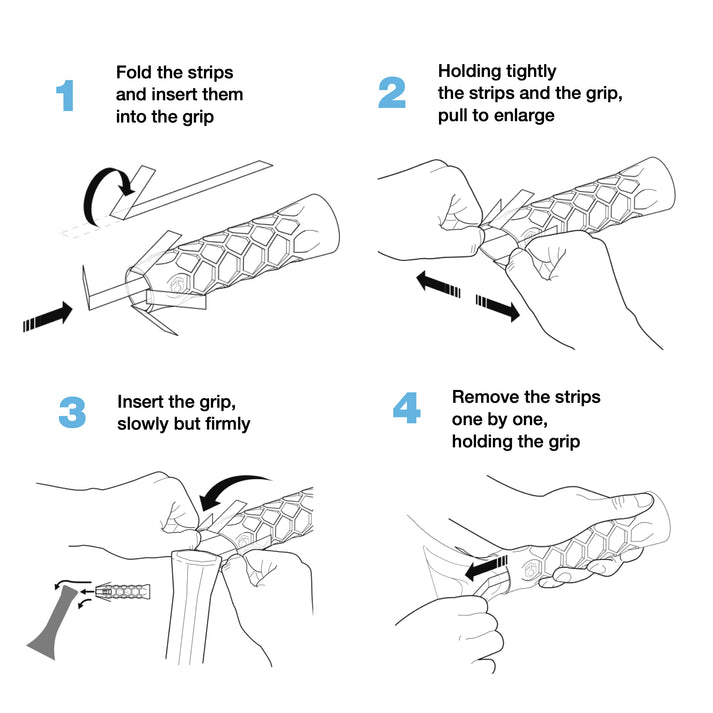 1

Fold the strips and insert them into the grip

2

Holding tightly the strips and the grip, pull to enlarge

3

Insert the grip, slowly but firmly

4

Remove the strips one by one, holding the grip